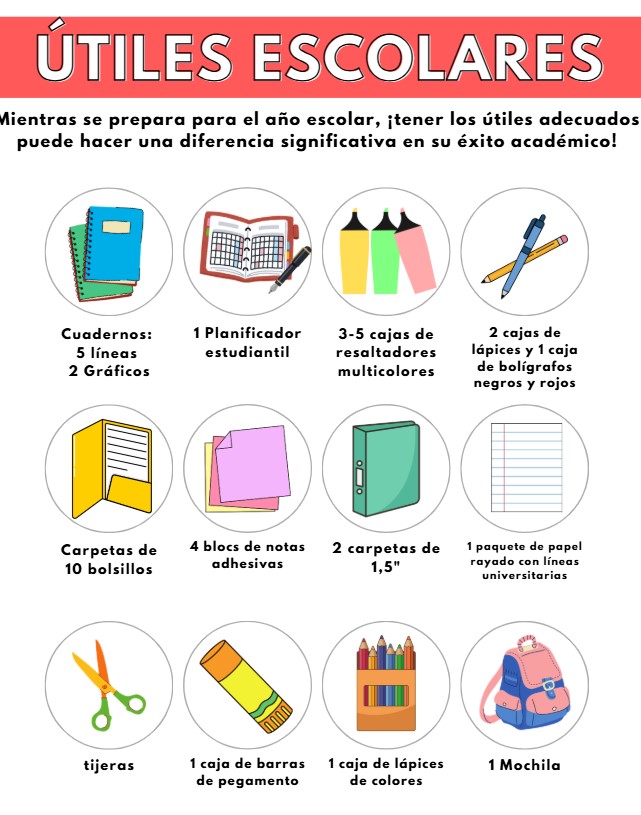 ÚTILES ESCOLARES

Mientras se prepara para el año escolar, ¡tener los útiles adecuados puede hacer una diferencia significativa en su éxito académico!

Cuadernos:
5 líneas
2 Gráficos

1 Planificador estudiantil

3-5 cajas de resaltadores multicolores

2 cajas de lápices y 1 caja de bolígrafos negros y rojos

Carpetas de 10 bolsillos

4 blocs de notas adhesivas

2 carpetas de 1,5"

1 paquete de papel rayado con líneas universitarias

tijeras

1 caja de barras de pegamento

1 caja de lápices de colores

1 Mochila