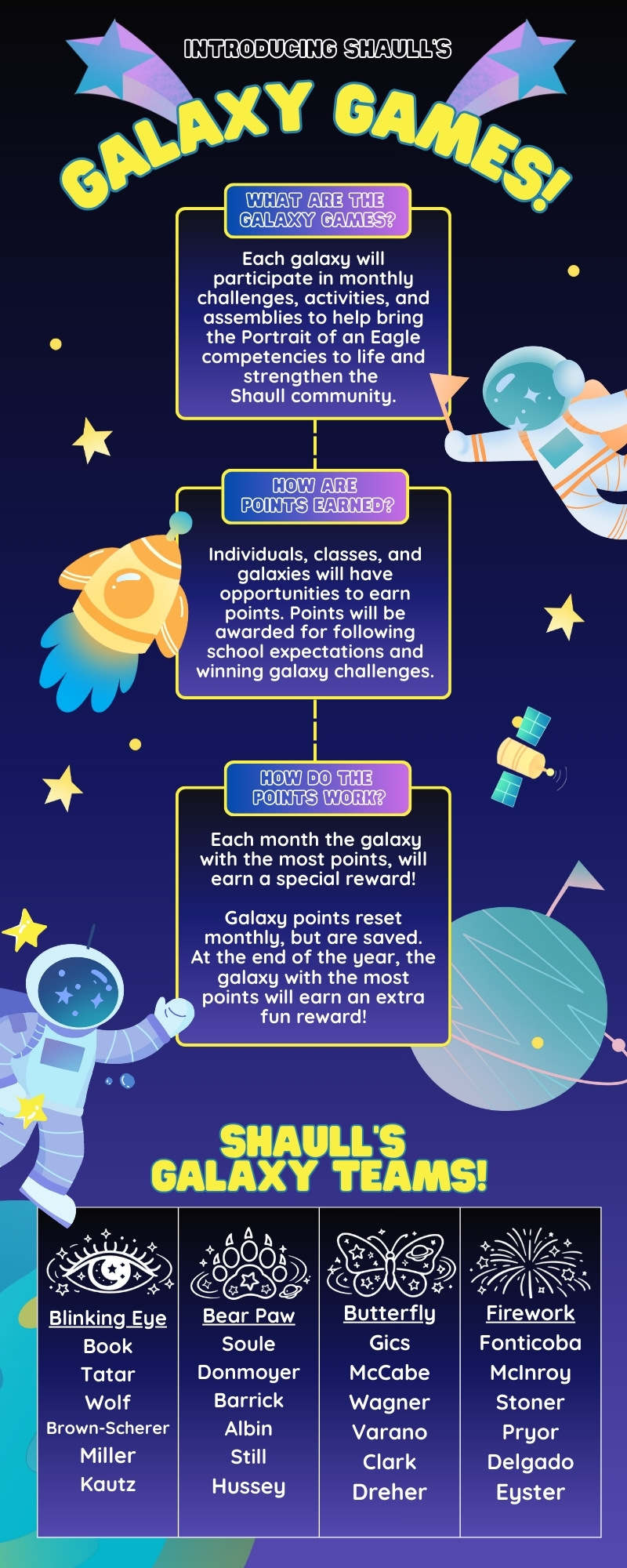 INTRODUCING SHAULL'S

GALAXY GAMES!

WHAT ARE THE GALAXY GAMES?

Each galaxy will participate in monthly challenges, activities, and assemblies to help bring the Portrait of an Eagle competencies to life and strengthen the Shaull community.

HOW ARE POINTS EARNED?

Individuals, classes, and galaxies will have opportunities to earn points. Points will be awarded for following school expectations and winning galaxy challenges.

HOW DO THE POINTS WORK?

Each month the galaxy with the most points, will earn a special reward!

Galaxy points reset monthly, but are saved. At the end of the year, the galaxy with the most points will earn an extra fun reward!

SHAULL'S GALAXY TEAMS!

| Blinking Eye | Bear Paw | Butterfly | Firework |
|---|---|---|---|
| Book | Soule | Gics | Fonticoba |
| Tatar | Donmoyer | McCabe | McInroy |
| Wolf | Barrick | Wagner | Stoner |
| Brown-Scherer | Albin | Varano | Pryor |
| Miller | Still | Clark | Delgado |
| Kautz | Hussey | Dreher | Eyster |