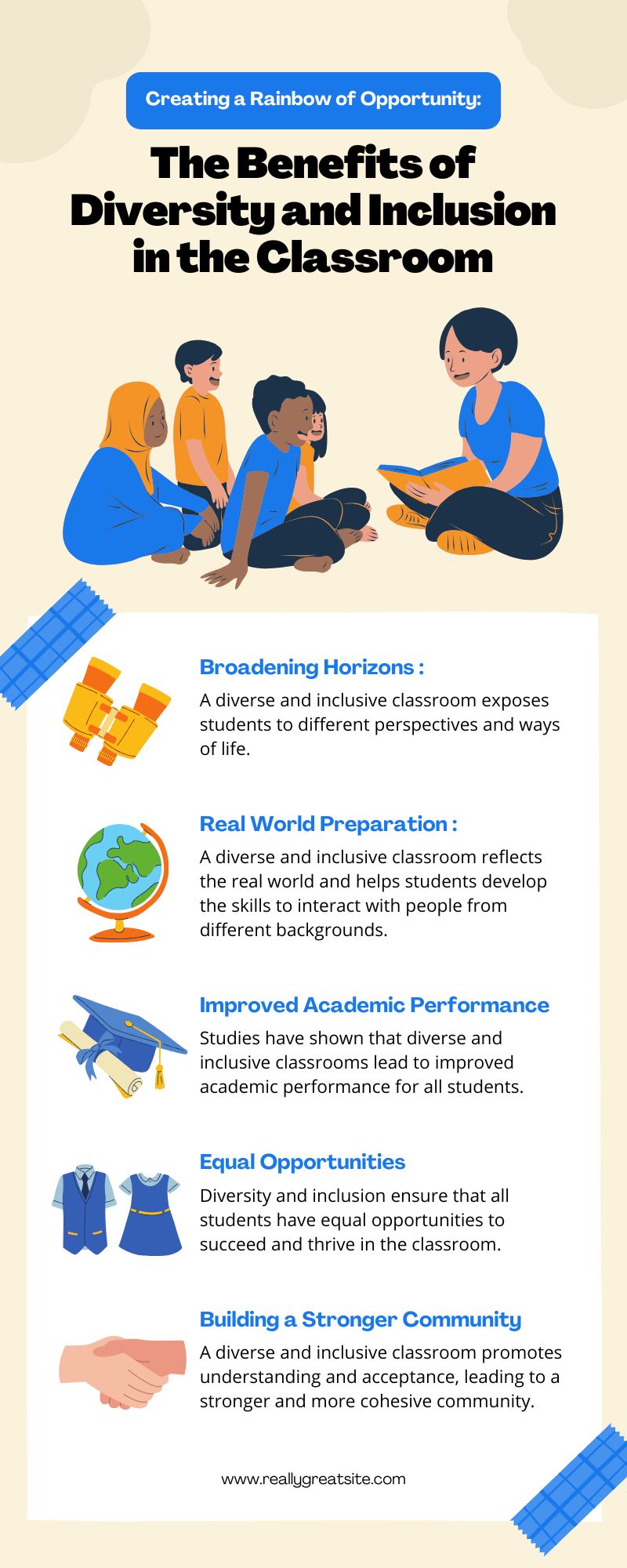 Creating a Rainbow of Opportunity:

The Benefits of Diversity and Inclusion in the Classroom

Broadening Horizons :

A diverse and inclusive classroom exposes students to different perspectives and ways of life.

Real World Preparation :

A diverse and inclusive classroom reflects the real world and helps students develop the skills to interact with people from different backgrounds.

Improved Academic Performance

Studies have shown that diverse and inclusive classrooms lead to improved academic performance for all students.

Equal Opportunities

Diversity and inclusion ensure that all students have equal opportunities to succeed and thrive in the classroom.

Building a Stronger Community

A diverse and inclusive classroom promotes understanding and acceptance, leading to a stronger and more cohesive community.

www.reallygreatsite.com