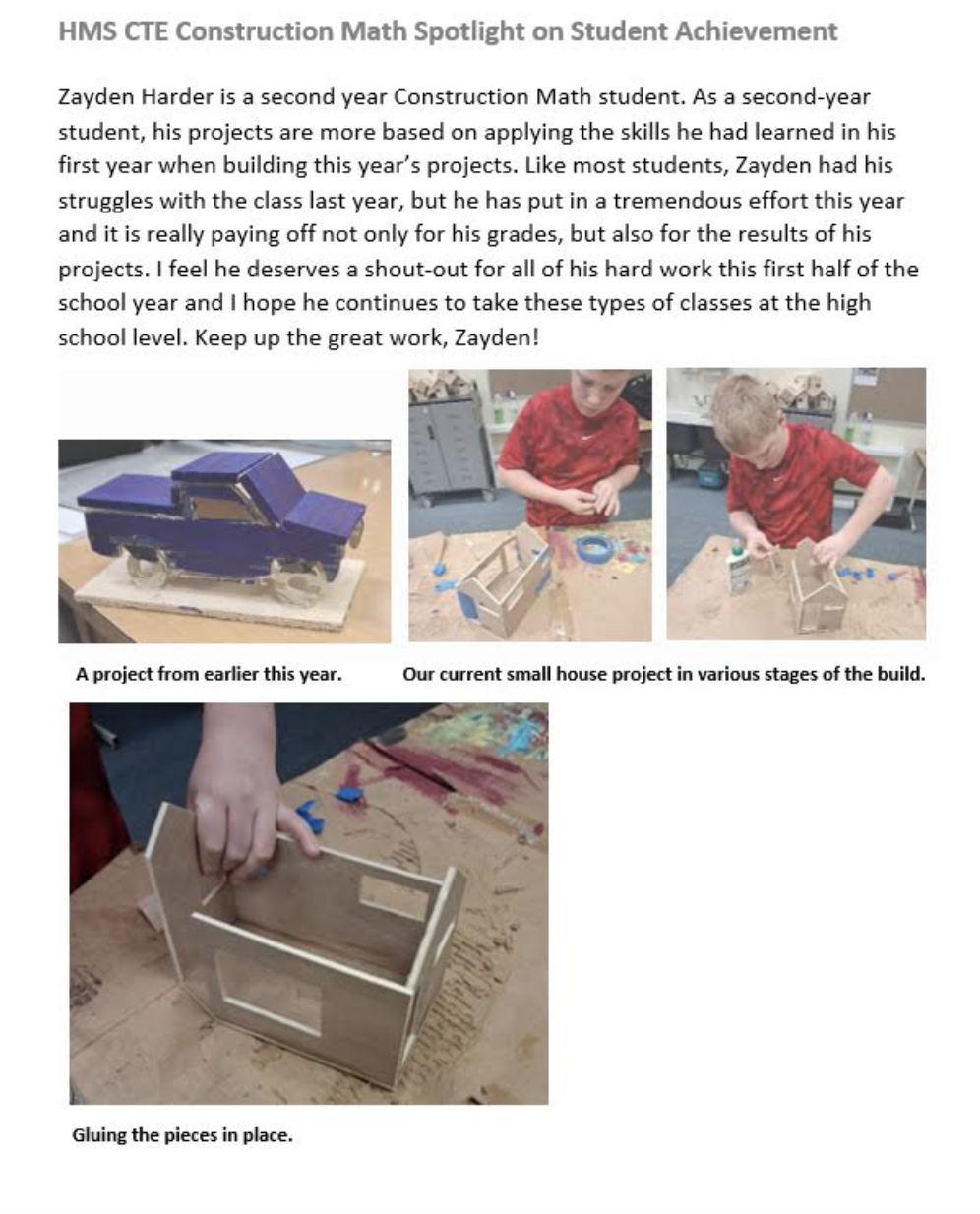 HMS CTE Construction Math Spotlight on Student Achievement

Zayden Harder is a second year Construction Math student. As a second-year student, his projects are more based on applying the skills he had learned in his first year when building this year's projects. Like most students, Zayden had his struggles with the class last year, but he has put in a tremendous effort this year and it is really paying off not only for his grades, but also for the results of his projects. I feel he deserves a shout-out for all of his hard work this first half of the school year and I hope he continues to take these types of classes at the high school level. Keep up the great work, Zayden!

A project from earlier this year.

Our current small house project in various stages of the build.

Gluing the pieces in place.